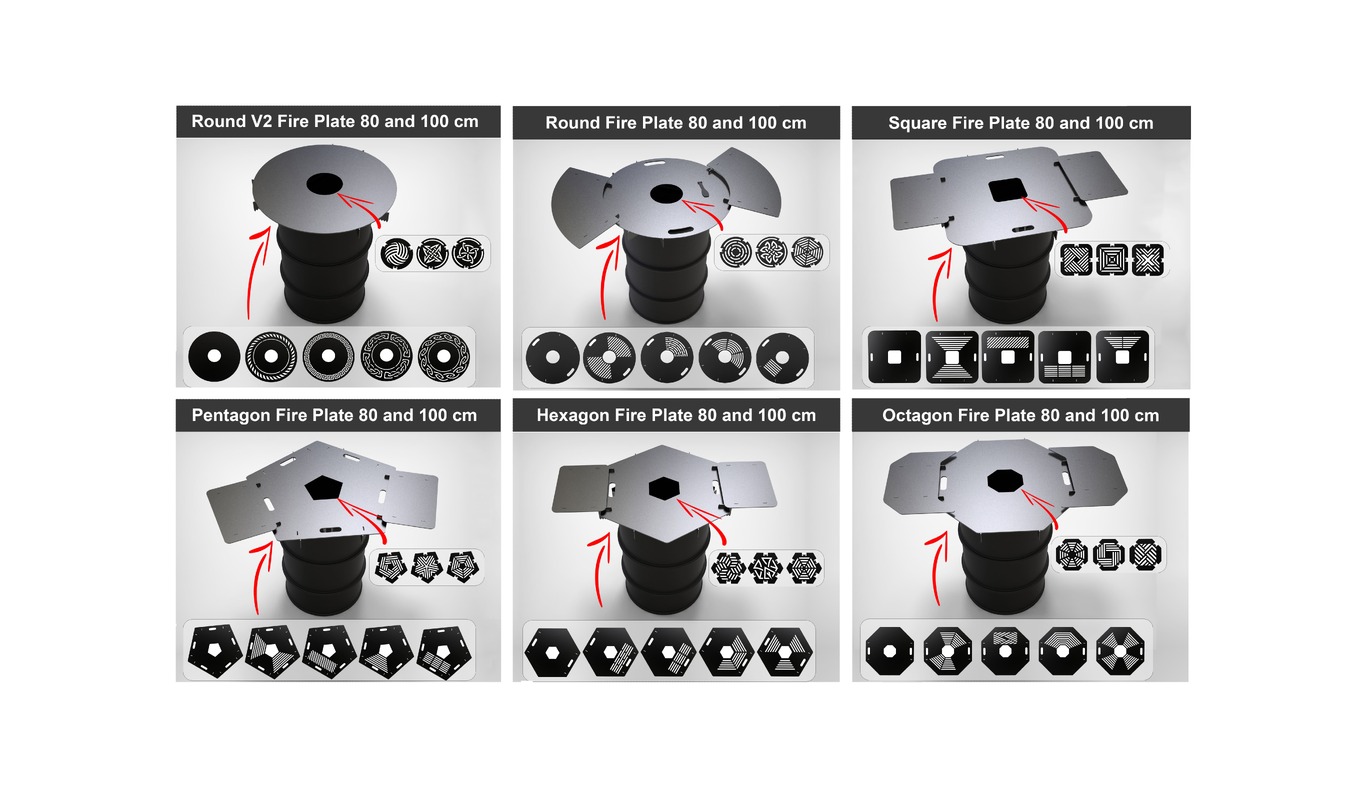 Round V2 Fire Plate 80 and 100 cm

Round Fire Plate 80 and 100 cm

Square Fire Plate 80 and 100 cm

Pentagon Fire Plate 80 and 100 cm

Hexagon Fire Plate 80 and 100 cm

Octagon Fire Plate 80 and 100 cm